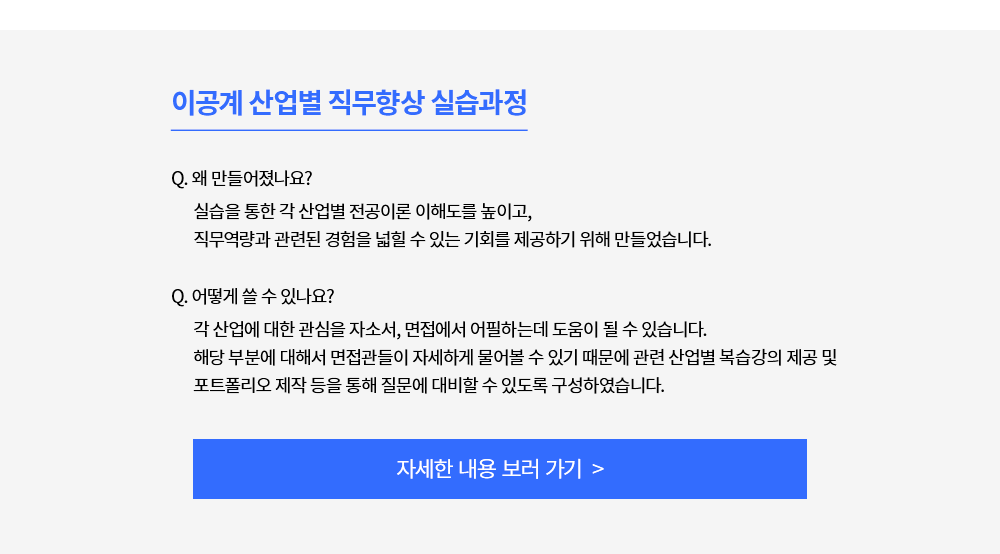 이공계 산업별 직무향상 실습과정

Q. 왜 만들어졌나요?

실습을 통한 각 산업별 전공이론 이해도를 높이고,
직무역량과 관련된 경험을 넓힐 수 있는 기회를 제공하기 위해 만들었습니다.

Q. 어떻게 쓸 수 있나요?

각 산업에 대한 관심을 자소서, 면접에서 어필하는데 도움이 될 수 있습니다.
해당 부분에 대해서 면접관들이 자세하게 물어볼 수 있기 때문에 관련 산업별 복습강의 제공 및 포트폴리오 제작 등을 통해 질문에 대비할 수 있도록 구성하였습니다.

자세한 내용 보러 가기 >