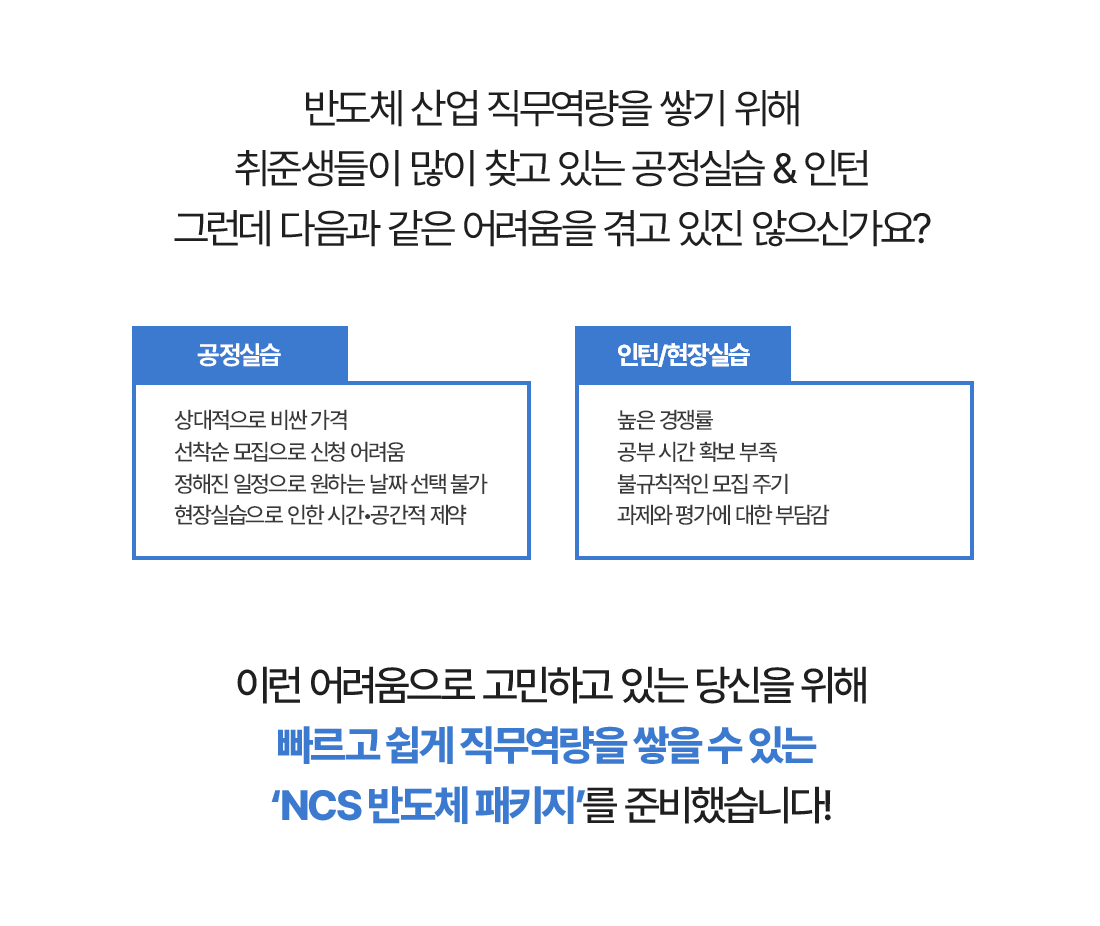 반도체 산업 직무역량을 쌓기 위해
취준생들이 많이 찾고 있는 공정실습 & 인턴
그런데 다음과 같은 어려움을 겪고 있진 않으신가요?

공정실습

상대적으로 비싼 가격
선착순 모집으로 신청 어려움
정해진 일정으로 원하는 날짜 선택 불가
현장실습으로 인한 시간•공간적 제약

인턴/현장실습

높은 경쟁률
공부 시간 확보 부족
불규칙적인 모집 주기
과제와 평가에 대한 부담감

이런 어려움으로 고민하고 있는 당신을 위해
빠르고 쉽게 직무역량을 쌓을 수 있는
'NCS 반도체 패키지'를 준비했습니다!